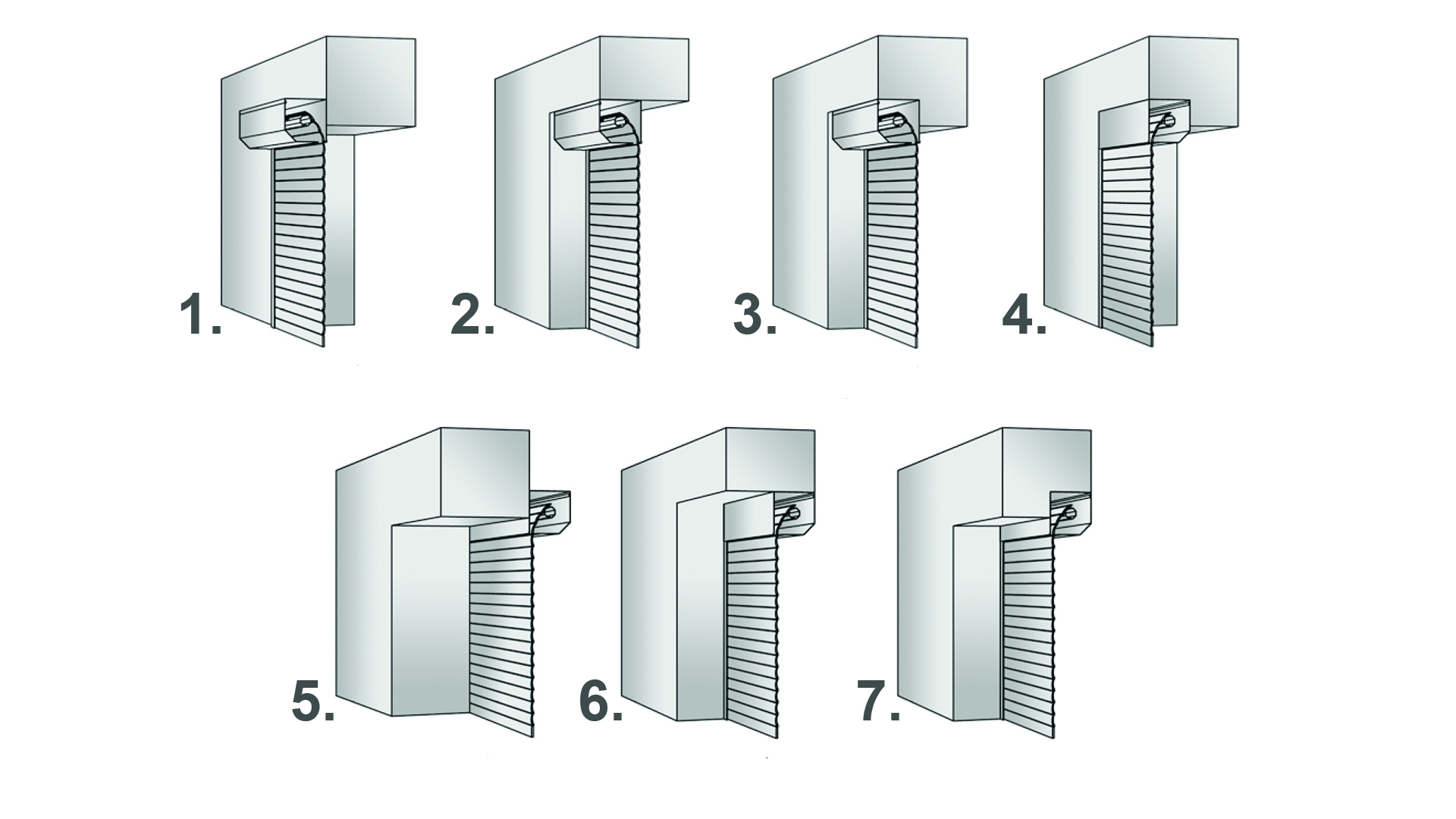 1.

2.

3.

4.

5.

6.

7.